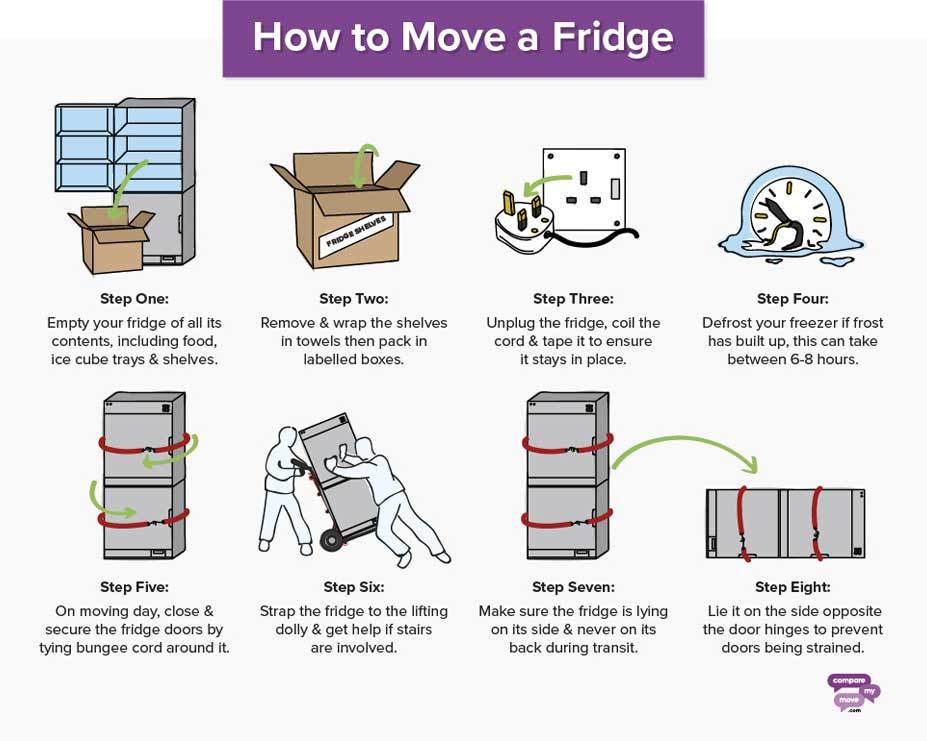 How to Move a Fridge

FRIDGE SHELVES

Step One:
Empty your fridge of all its contents, including food, ice cube trays & shelves.

Step Two:
Remove & wrap the shelves in towels then pack in labelled boxes.

Step Three:
Unplug the fridge, coil the cord & tape it to ensure it stays in place.

Step Four:
Defrost your freezer if frost has built up, this can take between 6-8 hours.

Step Five:
On moving day, close & secure the fridge doors by tying bungee cord around it.

Step Six:
Strap the fridge to the lifting dolly & get help if stairs are involved.

Step Seven:
Make sure the fridge is lying on its side & never on its back during transit.

Step Eight:
Lie it on the side opposite the door hinges to prevent doors being strained.

compare my move .com